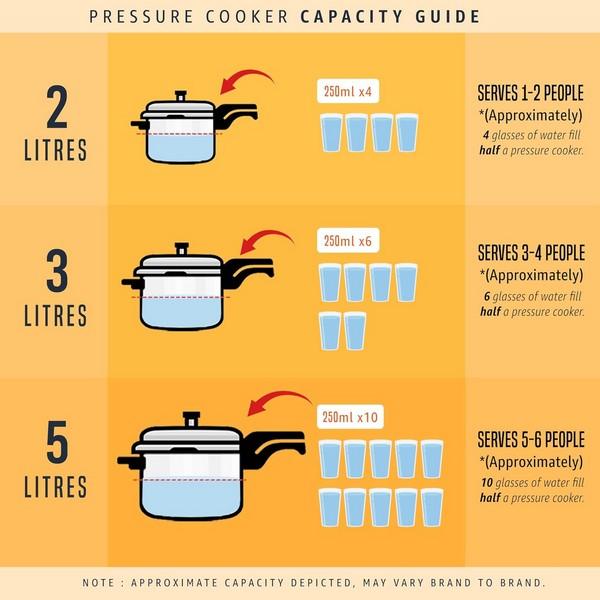 PRESSURE COOKER CAPACITY GUIDE

2
LITRES

250ml x4

SERVES 1-2 PEOPLE
*(Approximately)
4 glasses of water fill half a pressure cooker.

3
LITRES

250ml x6

SERVES 3-4 PEOPLE
*(Approximately)
6 glasses of water fill half a pressure cooker.

5
LITRES

250ml x10

SERVES 5-6 PEOPLE
*(Approximately)
10 glasses of water fill half a pressure cooker.

NOTE : APPROXIMATE CAPACITY DEPICTED, MAY VARY BRAND TO BRAND.